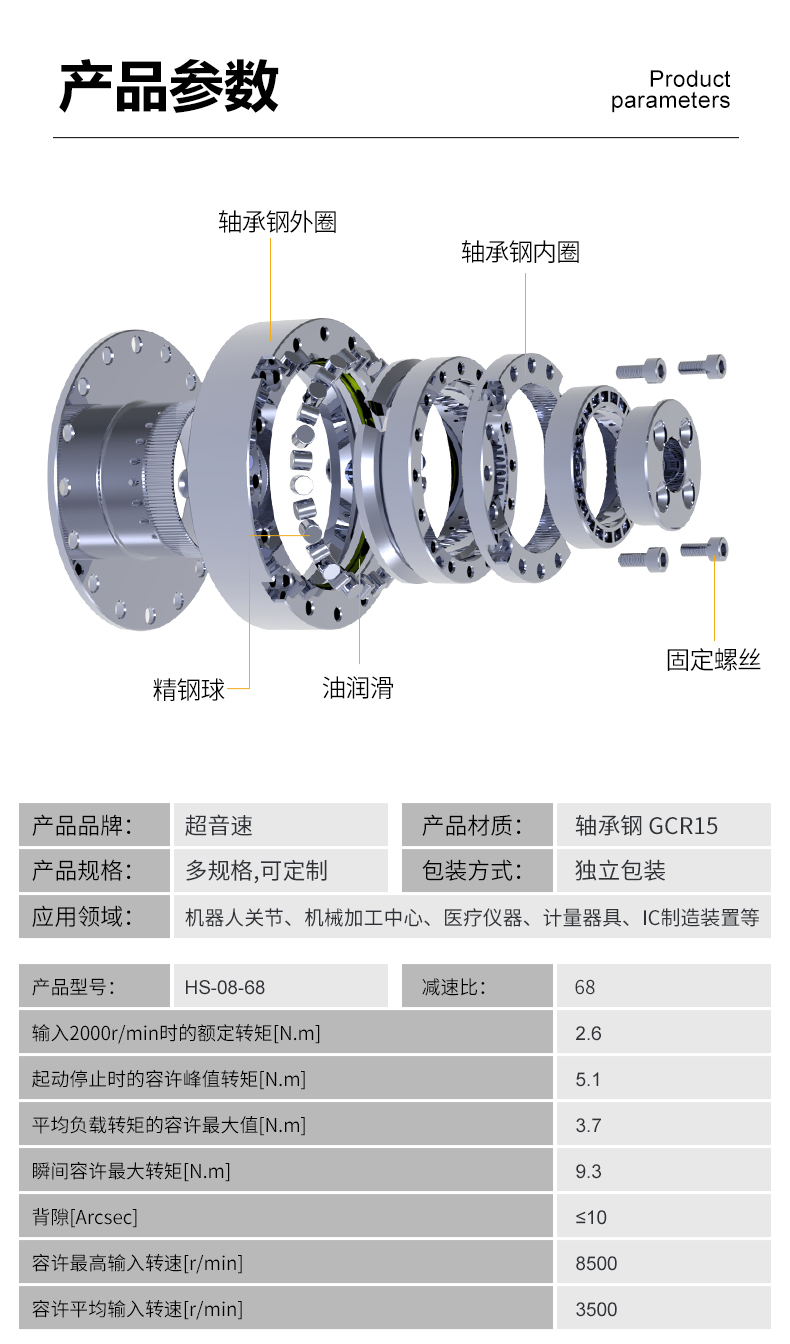 产品参数

Product parameters

轴承钢外圈

轴承钢内圈

固定螺丝

精钢球

油润滑

| 产品品牌: | 超音速 | 产品材质: | 轴承钢 GCR15 |
|---|---|---|---|
| 产品规格: | 多规格,可定制 | 包装方式: | 独立包装 |
| 应用领域: | 机器人关节、机械加工中心、医疗仪器、计量器具、IC制造装置等 | | |

| 产品型号: | HS-08-68 | 减速比: | 68 |
|---|---|---|---|
| 输入2000r/min时的额定转矩[N.m] | | | 2.6 |
| 起动停止时的容许峰值转矩[N.m] | | | 5.1 |
| 平均负载转矩的容许最大值[N.m] | | | 3.7 |
| 瞬间容许最大转矩[N.m] | | | 9.3 |
| 背隙[Arcsec] | | | ≤10 |
| 容许最高输入转速[r/min] | | | 8500 |
| 容许平均输入转速[r/min] | | | 3500 |