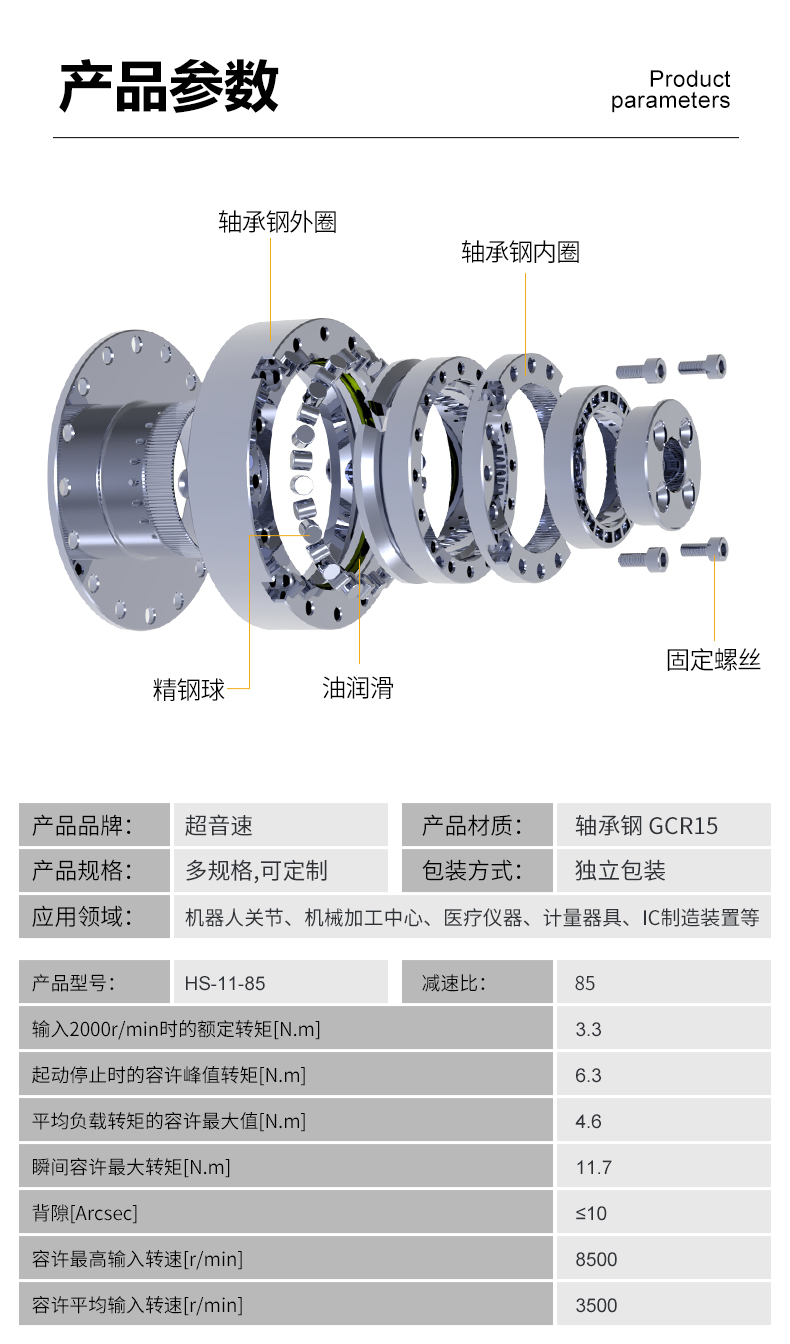 产品参数

Product parameters

轴承钢外圈

轴承钢内圈

固定螺丝

精钢球

油润滑

| 产品品牌: | 超音速 | 产品材质: | 轴承钢 GCR15 |
|---|---|---|---|
| 产品规格: | 多规格,可定制 | 包装方式: | 独立包装 |
| 应用领域: | 机器人关节、机械加工中心、医疗仪器、计量器具、IC制造装置等 | | |

| 产品型号: | HS-11-85 | 减速比: | 85 |
|---|---|---|---|
| 输入2000r/min时的额定转矩[N.m] | | | 3.3 |
| 起动停止时的容许峰值转矩[N.m] | | | 6.3 |
| 平均负载转矩的容许最大值[N.m] | | | 4.6 |
| 瞬间容许最大转矩[N.m] | | | 11.7 |
| 背隙[Arcsec] | | | ≤10 |
| 容许最高输入转速[r/min] | | | 8500 |
| 容许平均输入转速[r/min] | | | 3500 |